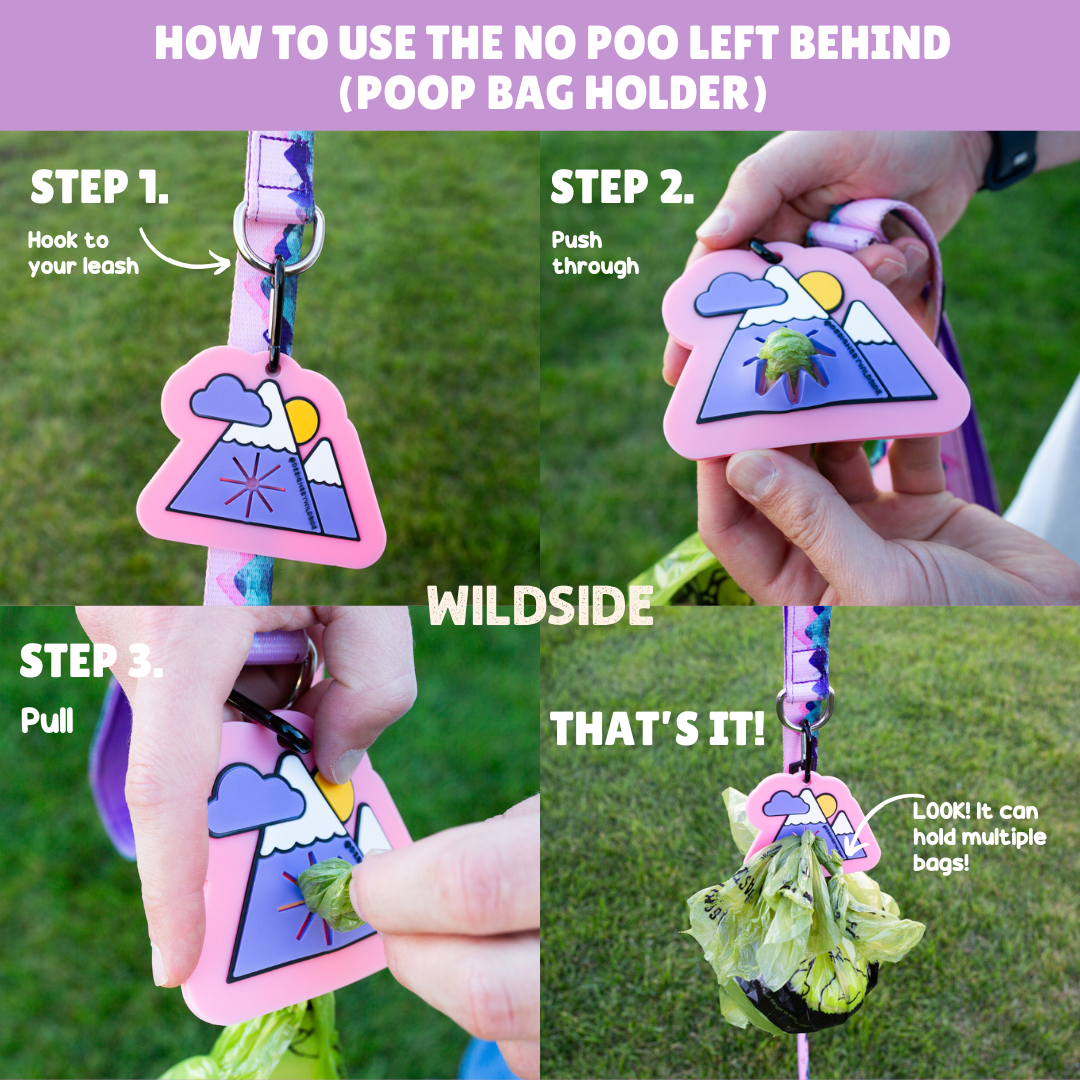 HOW TO USE THE NO POO LEFT BEHIND (POOP BAG HOLDER)

STEP 1.
Hook to your leash

STEP 2.
Push through

WILDSIDE

STEP 3.
Pull

THAT'S IT!
LOOK! It can hold multiple bags!